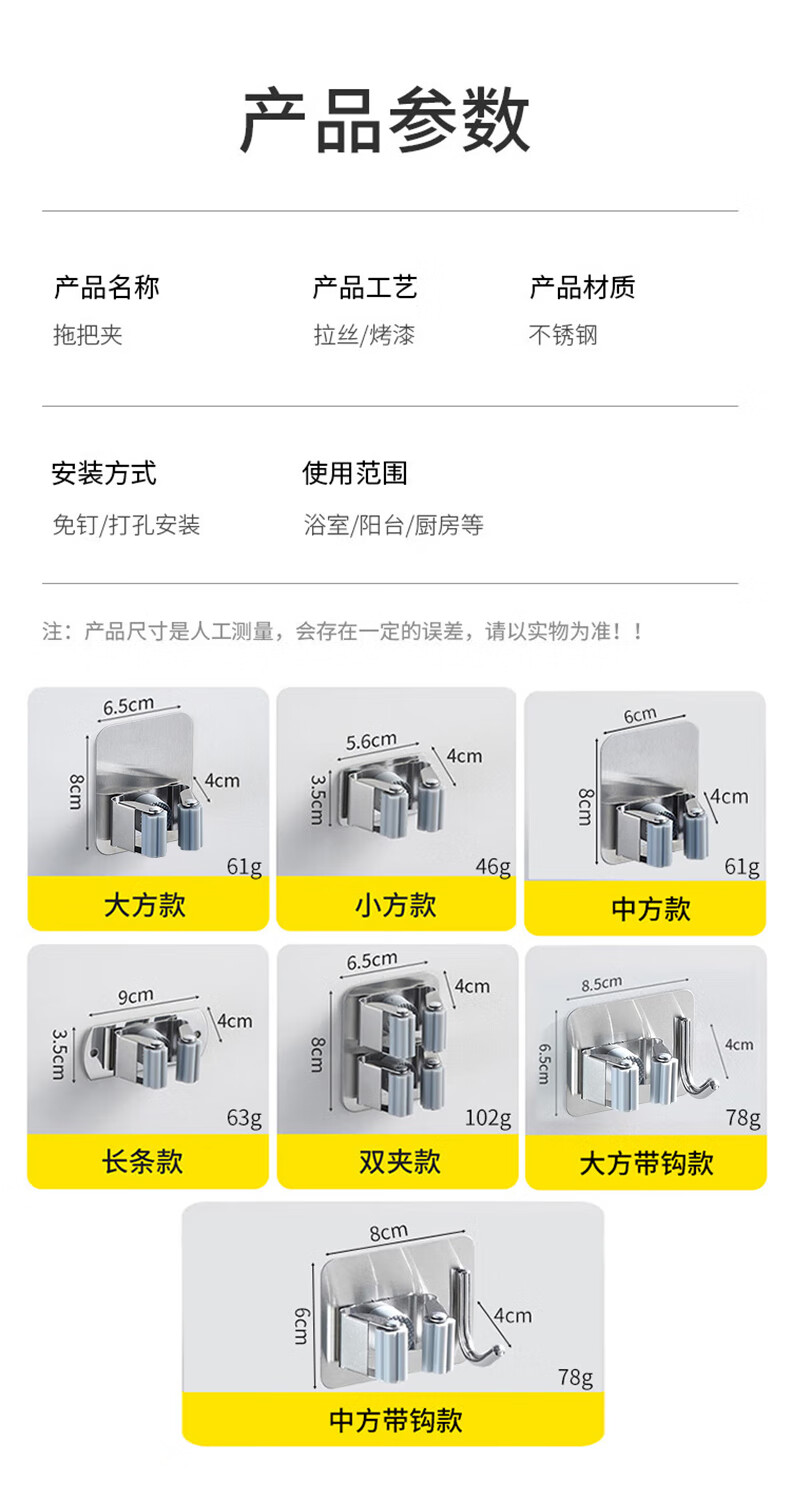 产品参数

产品名称
拖把夹

产品工艺
拉丝/烤漆

产品材质
不锈钢

安装方式
免钉/打孔安装

使用范围
浴室/阳台/厨房等

注：产品尺寸是人工测量，会存在一定的误差，请以实物为准！！

6.5cm
8cm
4cm
61g
大方款

5.6cm
3.5cm
4cm
46g
小方款

6cm
8cm
4cm
61g
中方款

9cm
3.5cm
4cm
63g
长条款

6.5cm
8cm
4cm
102g
双夹款

8.5cm
6.5cm
4cm
78g
大方带钩款

8cm
6cm
4cm
78g
中方带钩款