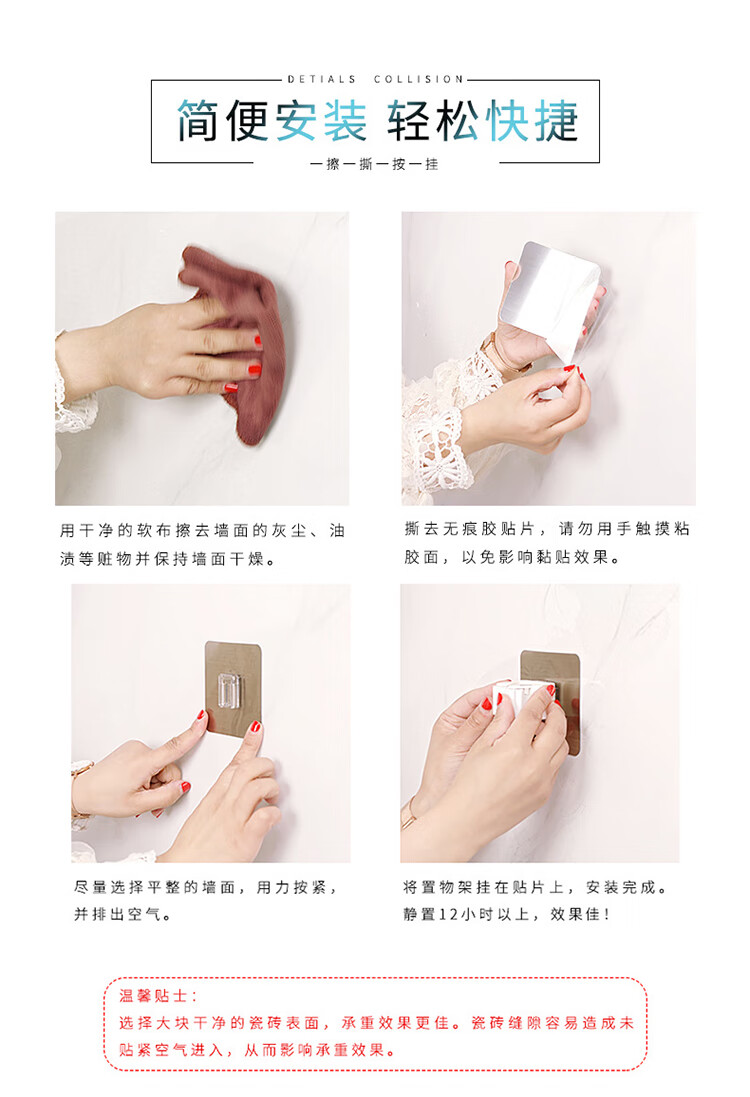 DETIALS COLLISION

简便安装 轻松快捷

一擦一撕一按一挂

用干净的软布擦去墙面的灰尘、油渍等赃物并保持墙面干燥。

撕去无痕胶贴片，请勿用手触摸粘胶面，以免影响黏贴效果。

尽量选择平整的墙面，用力按紧，并排出空气。

将置物架挂在贴片上，安装完成。静置12小时以上，效果佳！

温馨贴士：
选择大块干净的瓷砖表面，承重效果更佳。瓷砖缝隙容易造成未贴紧空气进入，从而影响承重效果。