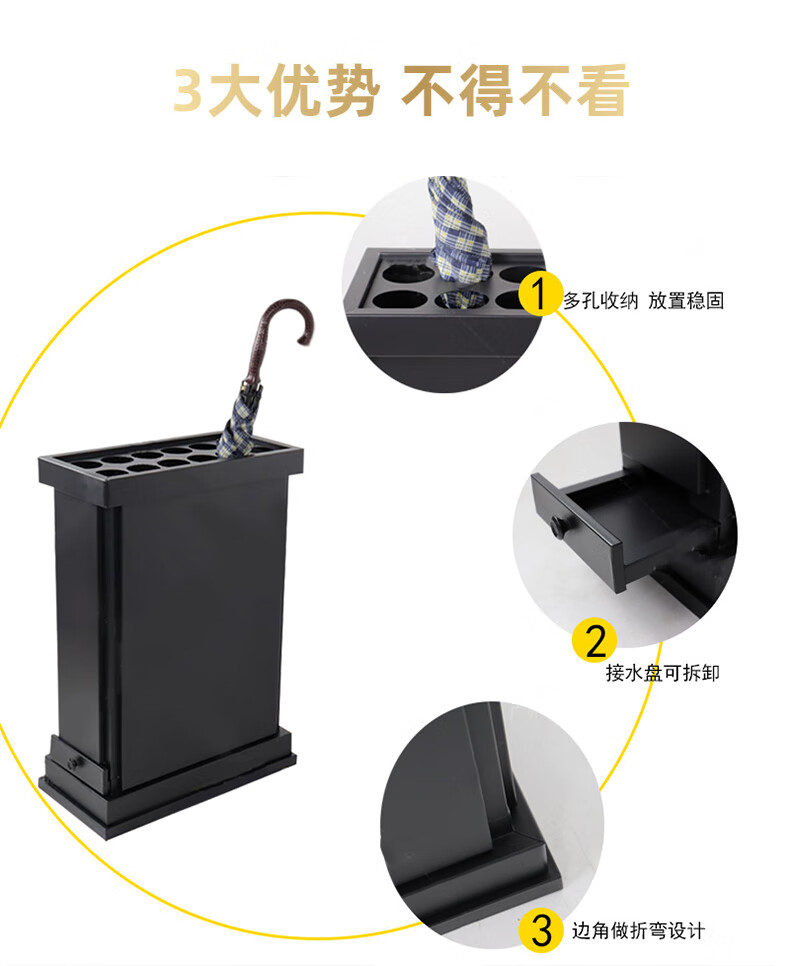 3大优势 不得不看

1 多孔收纳 放置稳固

2 接水盘可拆卸

3 边角做折弯设计