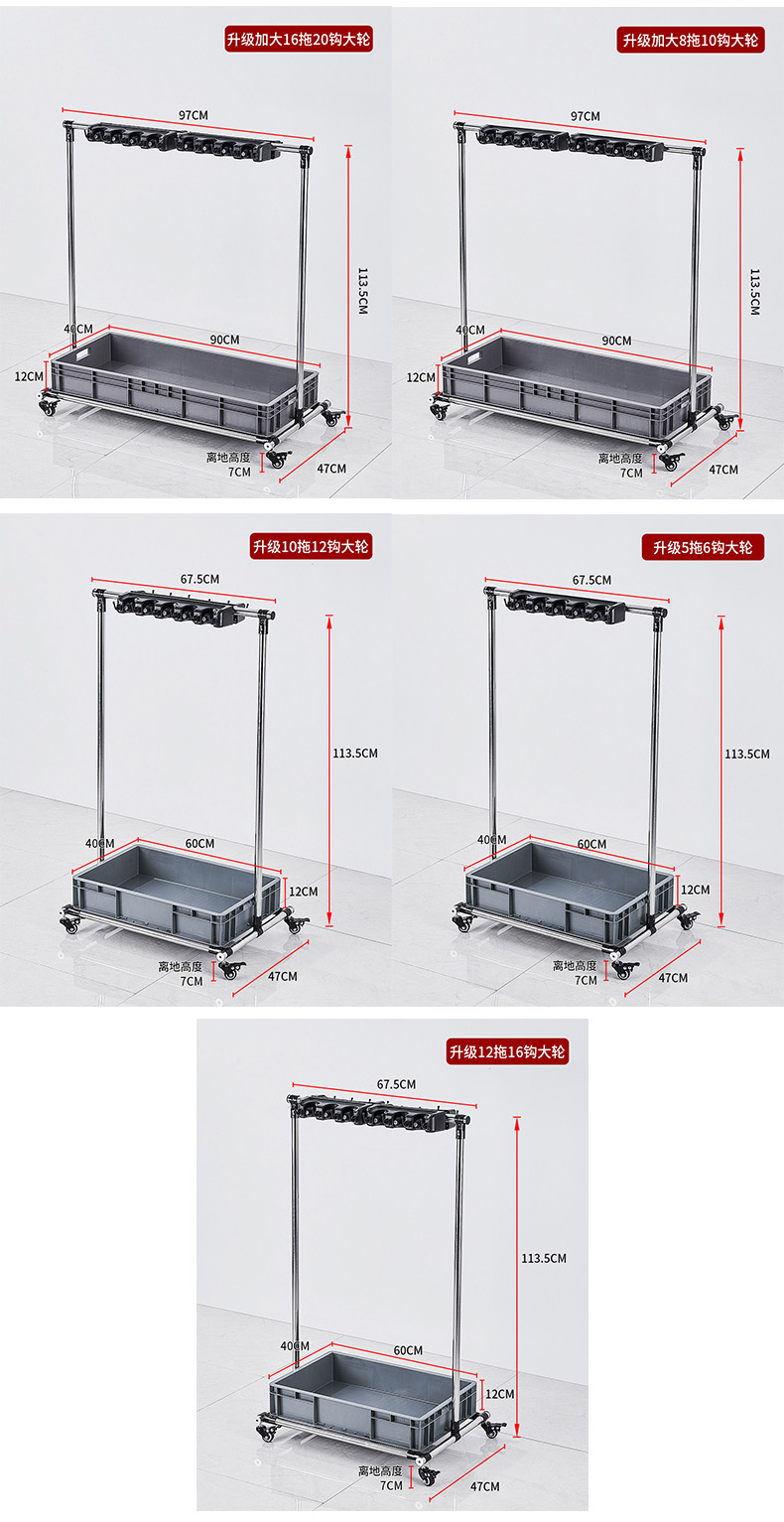 升级加大16拖20钩大轮

97CM

113.5CM

40CM

90CM

12CM

离地高度
7CM

47CM

升级加大8拖10钩大轮

97CM

113.5CM

40CM

90CM

12CM

离地高度
7CM

47CM

升级10拖12钩大轮

67.5CM

113.5CM

40CM

60CM

12CM

离地高度
7CM

47CM

升级5拖6钩大轮

67.5CM

113.5CM

40CM

60CM

12CM

离地高度
7CM

47CM

升级12拖16钩大轮

67.5CM

113.5CM

40CM

60CM

12CM

离地高度
7CM

47CM