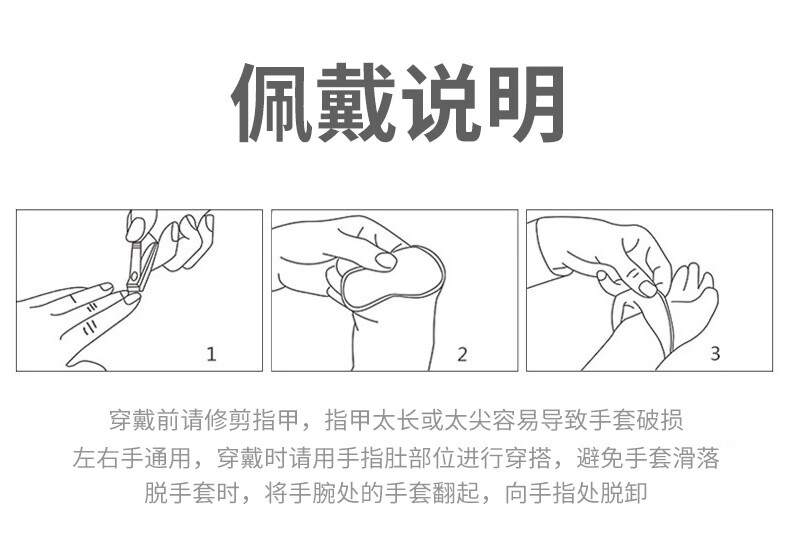 佩戴说明

1

2

3

穿戴前请修剪指甲，指甲太长或太尖容易导致手套破损
左右手通用，穿戴时请用手指肚部位进行穿搭，避免手套滑落
脱手套时，将手腕处的手套翻起，向手指处脱卸