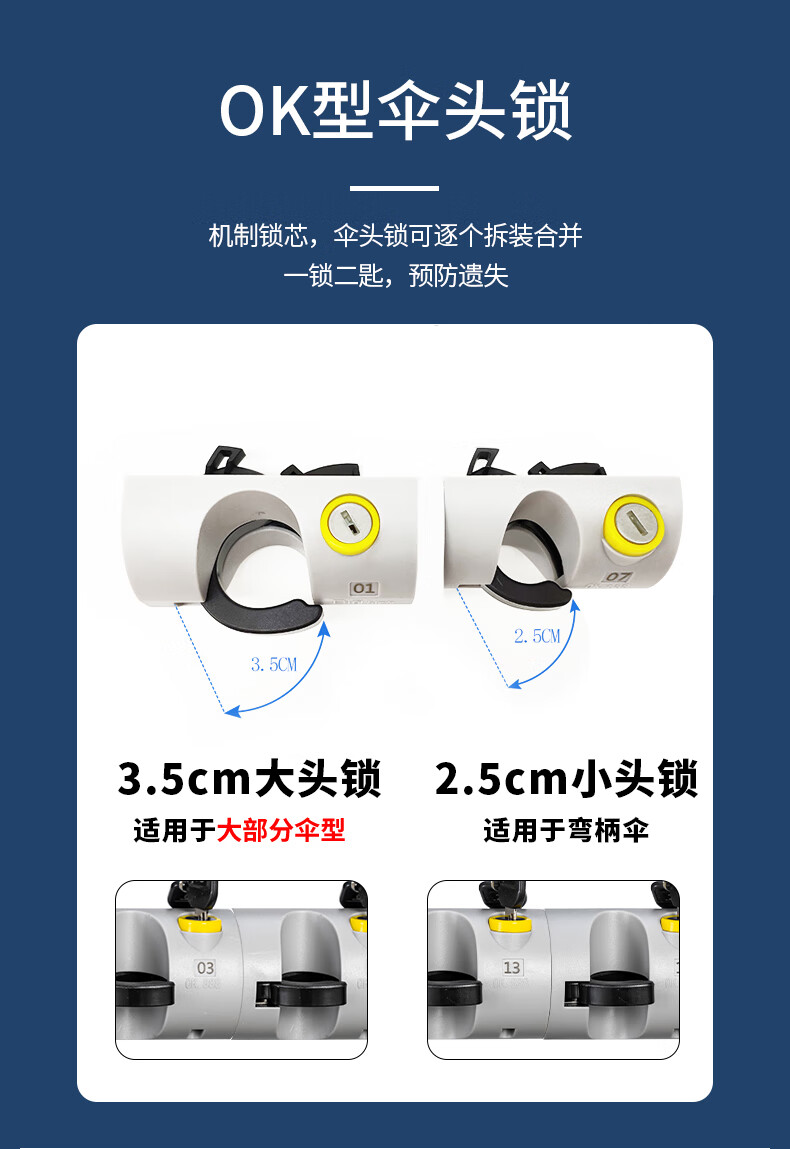 OK型伞头锁

机制锁芯，伞头锁可逐个拆装合并
一锁二匙，预防遗失

01

3.5CM

07

2.5CM

3.5cm大头锁
适用于大部分伞型

2.5cm小头锁
适用于弯柄伞

03

13