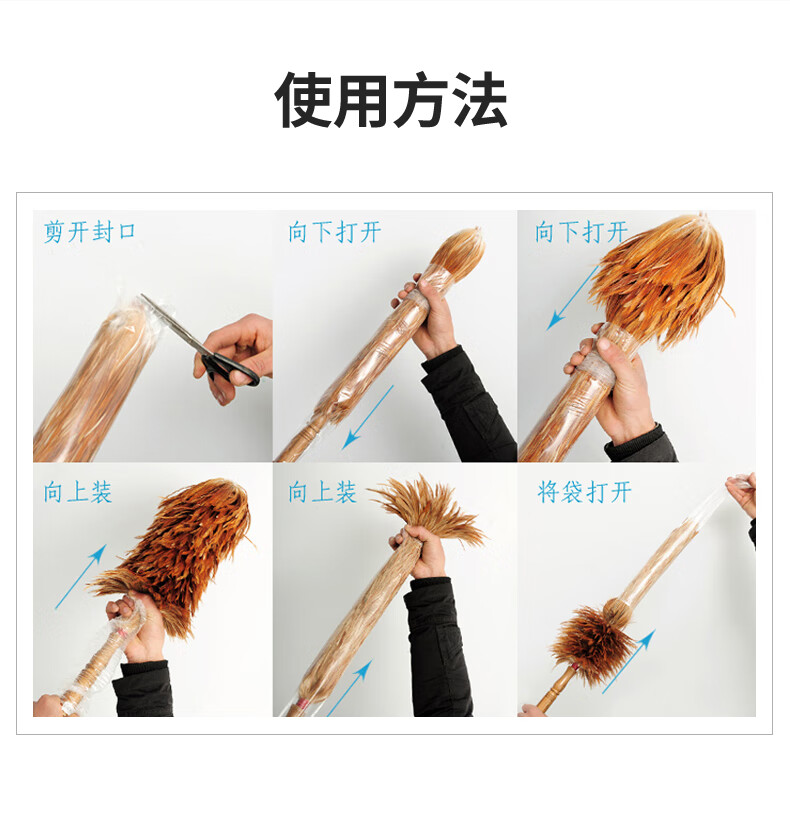 使用方法

剪开封口

向下打开

向下打开

向上装

向上装

将袋打开