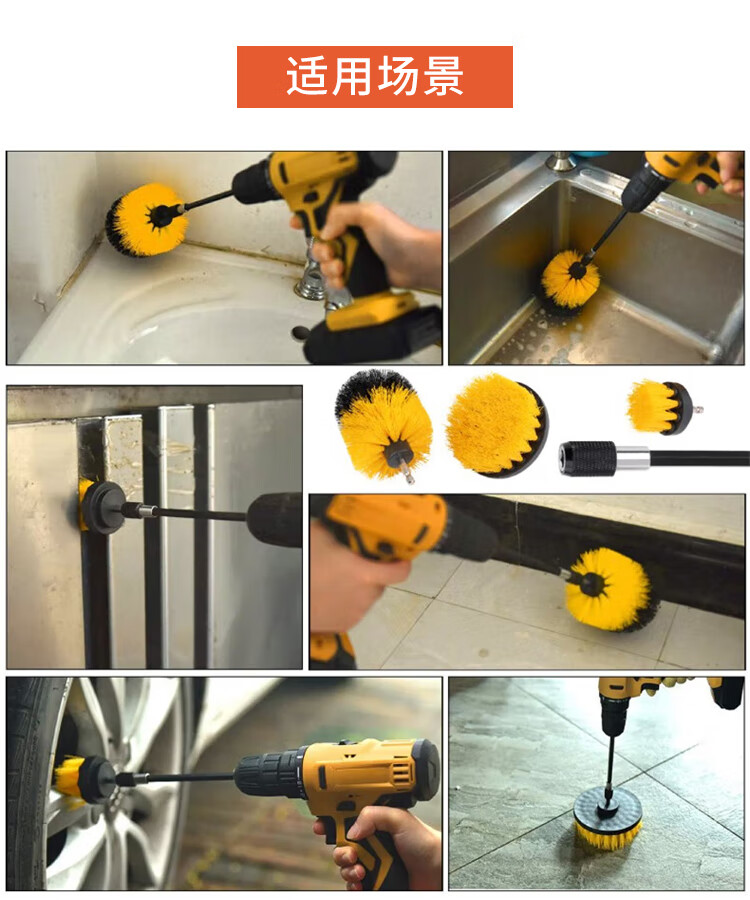 适用场景