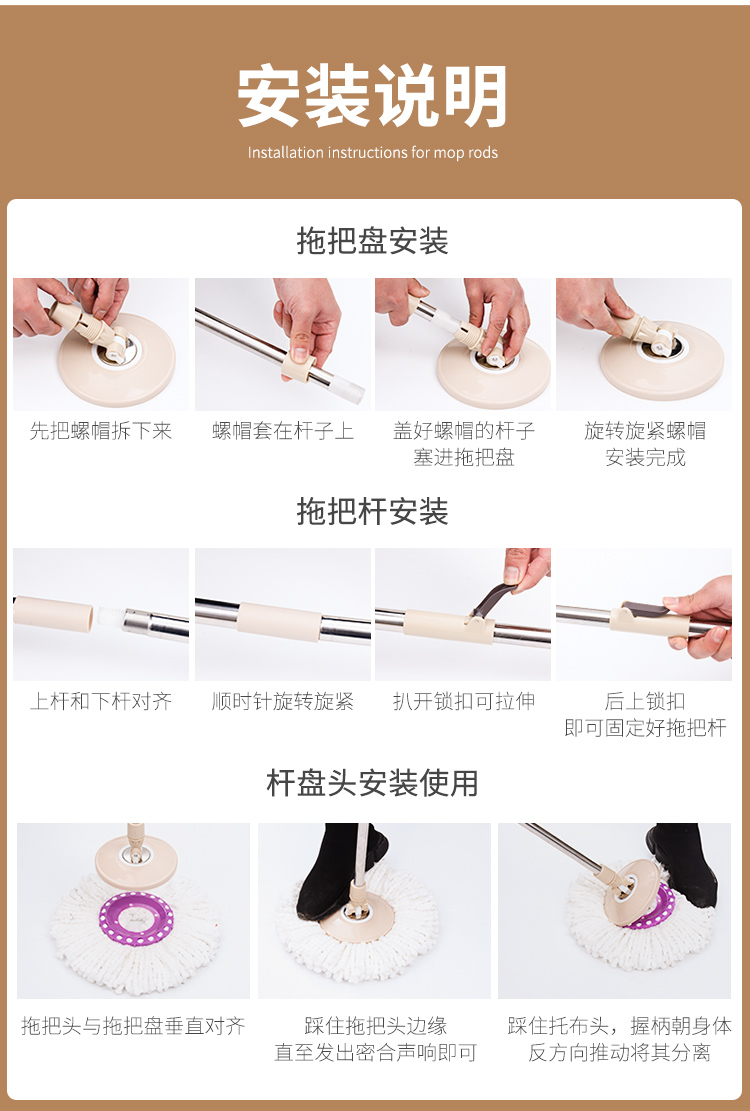 安装说明

Installation instructions for mop rods

拖把盘安装

先把螺帽拆下来

螺帽套在杆子上

盖好螺帽的杆子塞进拖把盘

旋转旋紧螺帽安装完成

拖把杆安装

上杆和下杆对齐

顺时针旋转旋紧

扒开锁扣可拉伸

后上锁扣即可固定好拖把杆

杆盘头安装使用

拖把头与拖把盘垂直对齐

踩住拖把头边缘直至发出密合声响即可

踩住托布头，握柄朝身体反方向推动将其分离