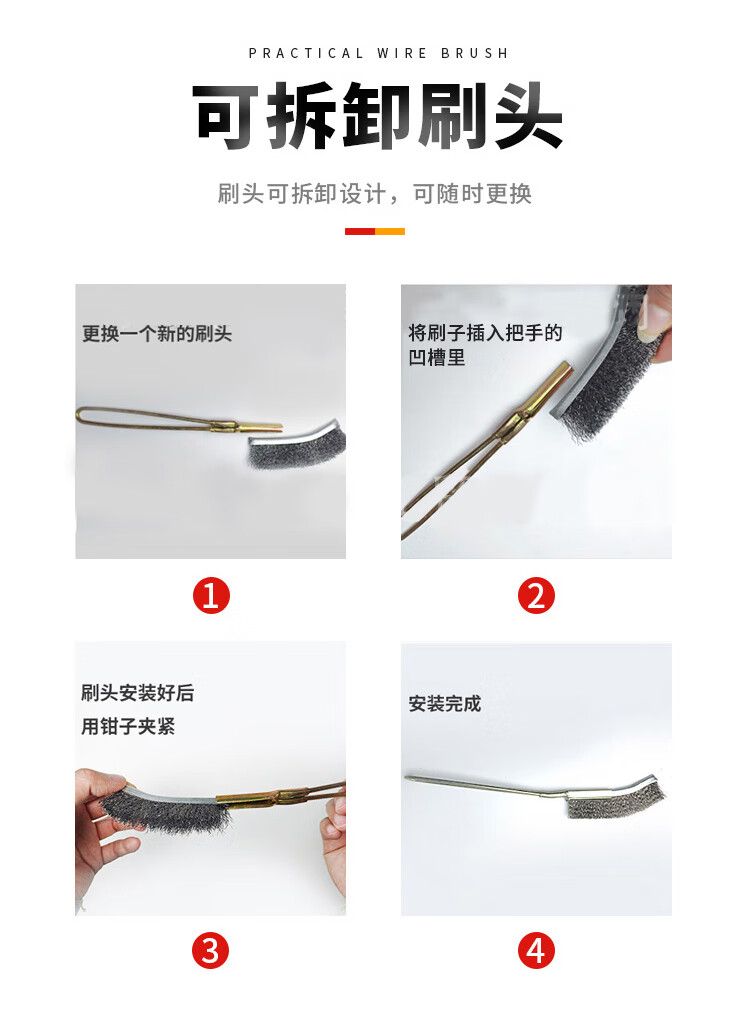 PRACTICAL WIRE BRUSH

可拆卸刷头

刷头可拆卸设计，可随时更换

更换一个新的刷头

1

将刷子插入把手的凹槽里

2

刷头安装好后

用钳子夹紧

3

安装完成

4