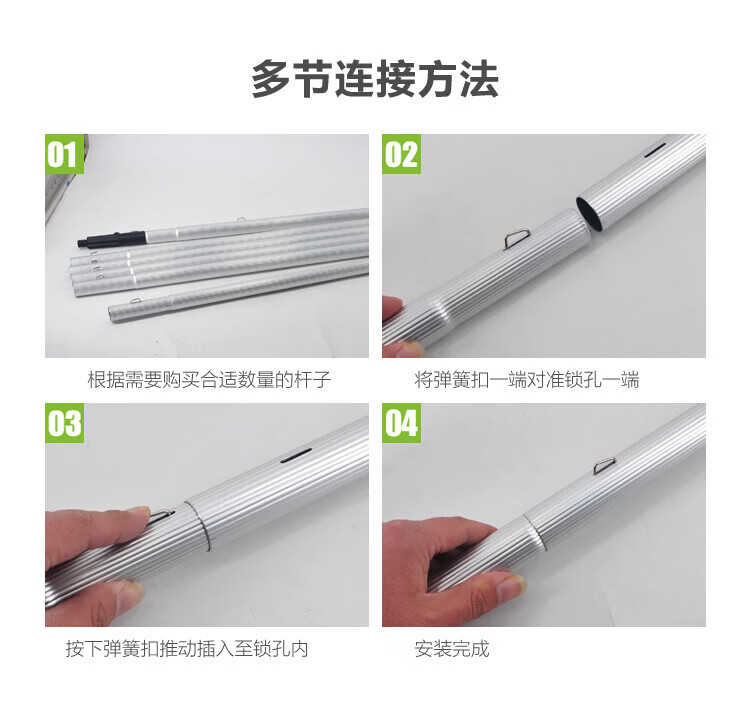 多节连接方法

01

根据需要购买合适数量的杆子

02

将弹簧扣一端对准锁孔一端

03

按下弹簧扣推动插入至锁孔内

04

安装完成