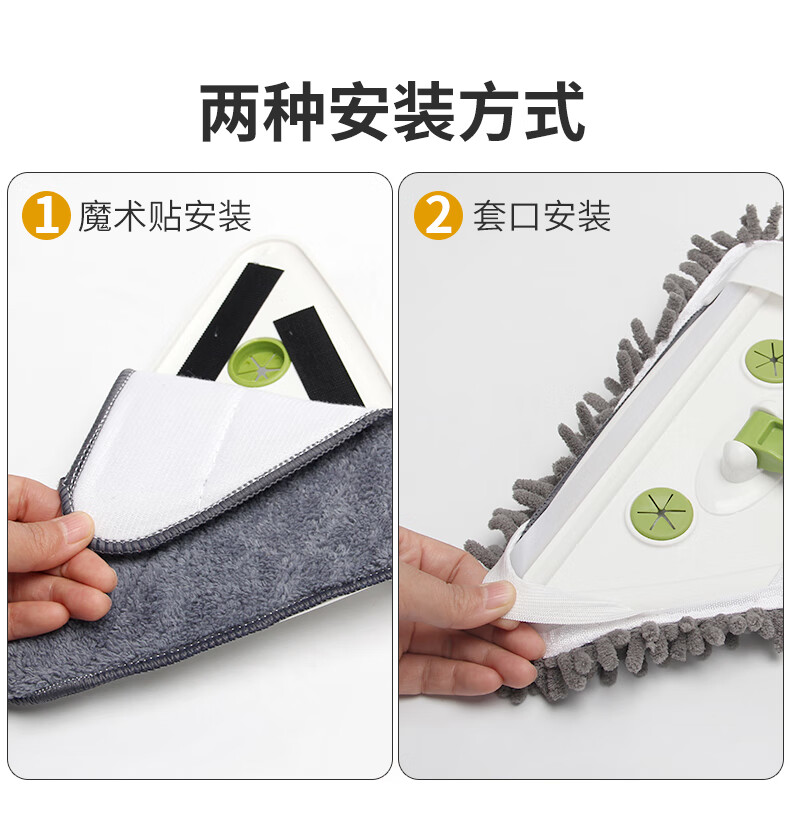 两种安装方式

1 魔术贴安装

2 套口安装