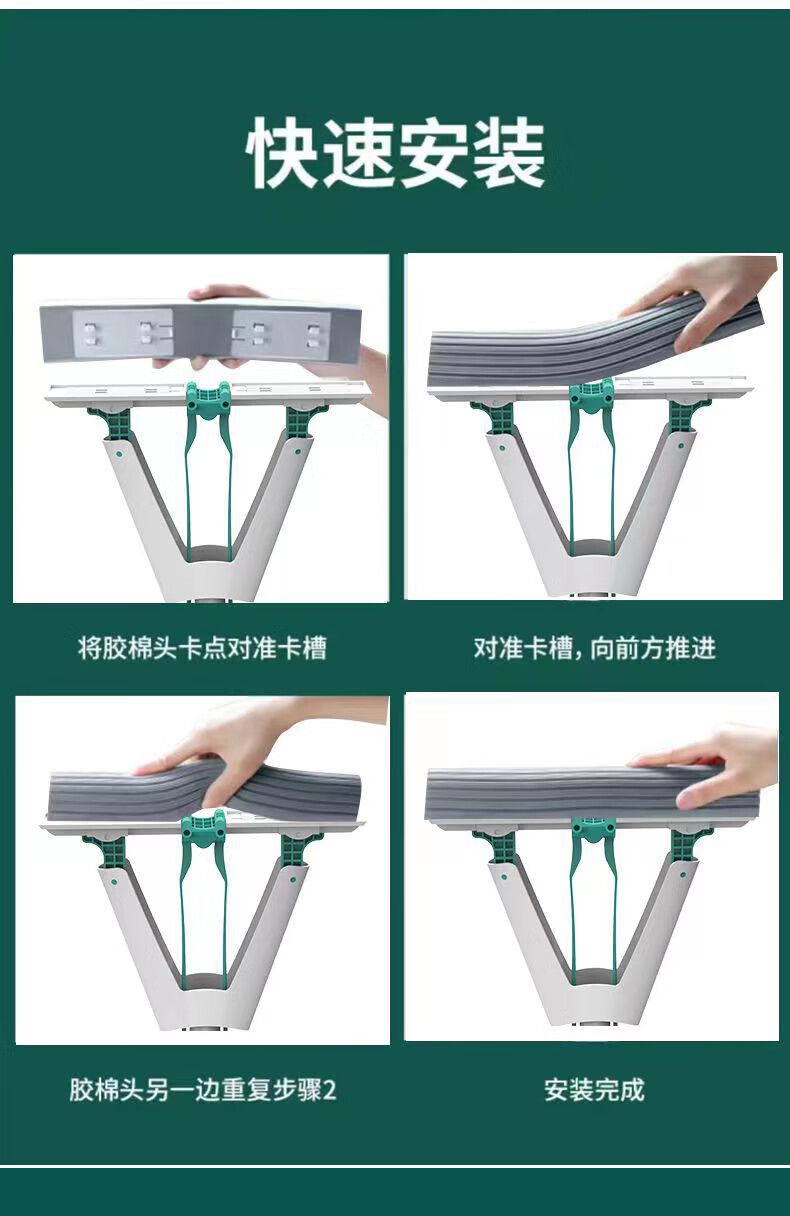 快速安装

将胶棉头卡点对准卡槽

对准卡槽，向前方推进

胶棉头另一边重复步骤2

安装完成