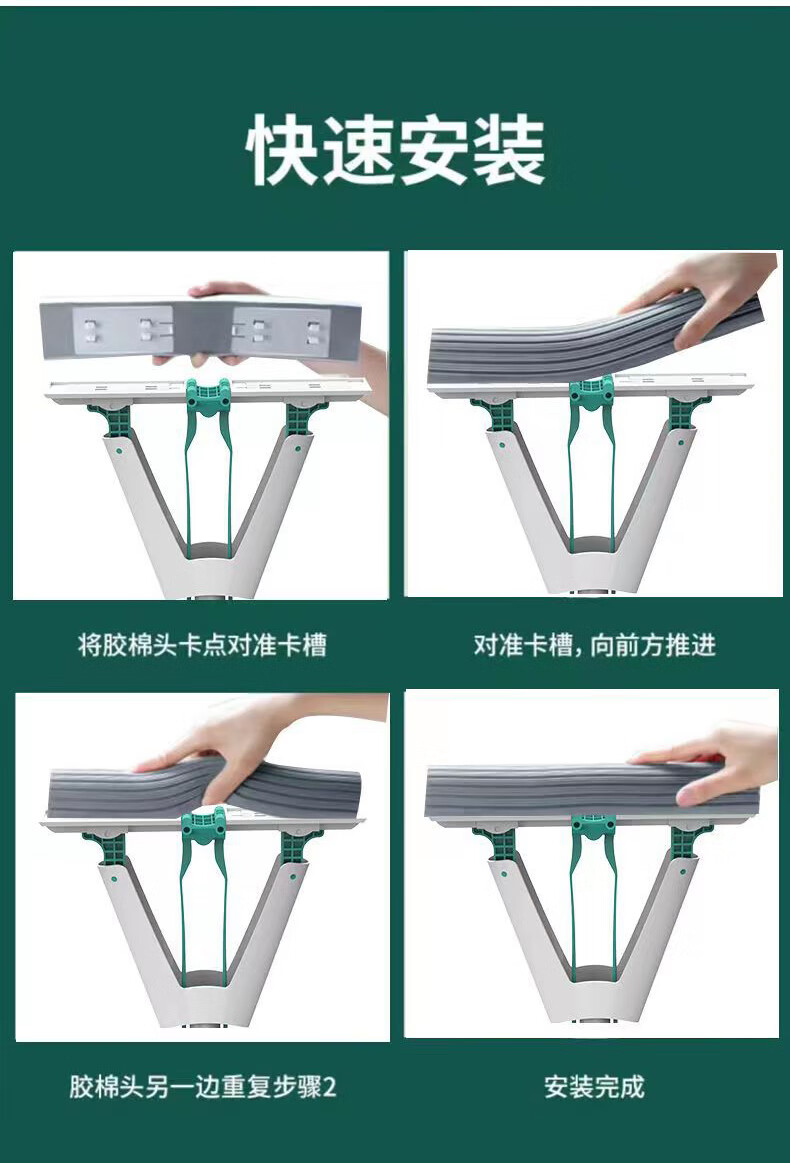 快速安装

将胶棉头卡点对准卡槽

对准卡槽，向前方推进

胶棉头另一边重复步骤2

安装完成