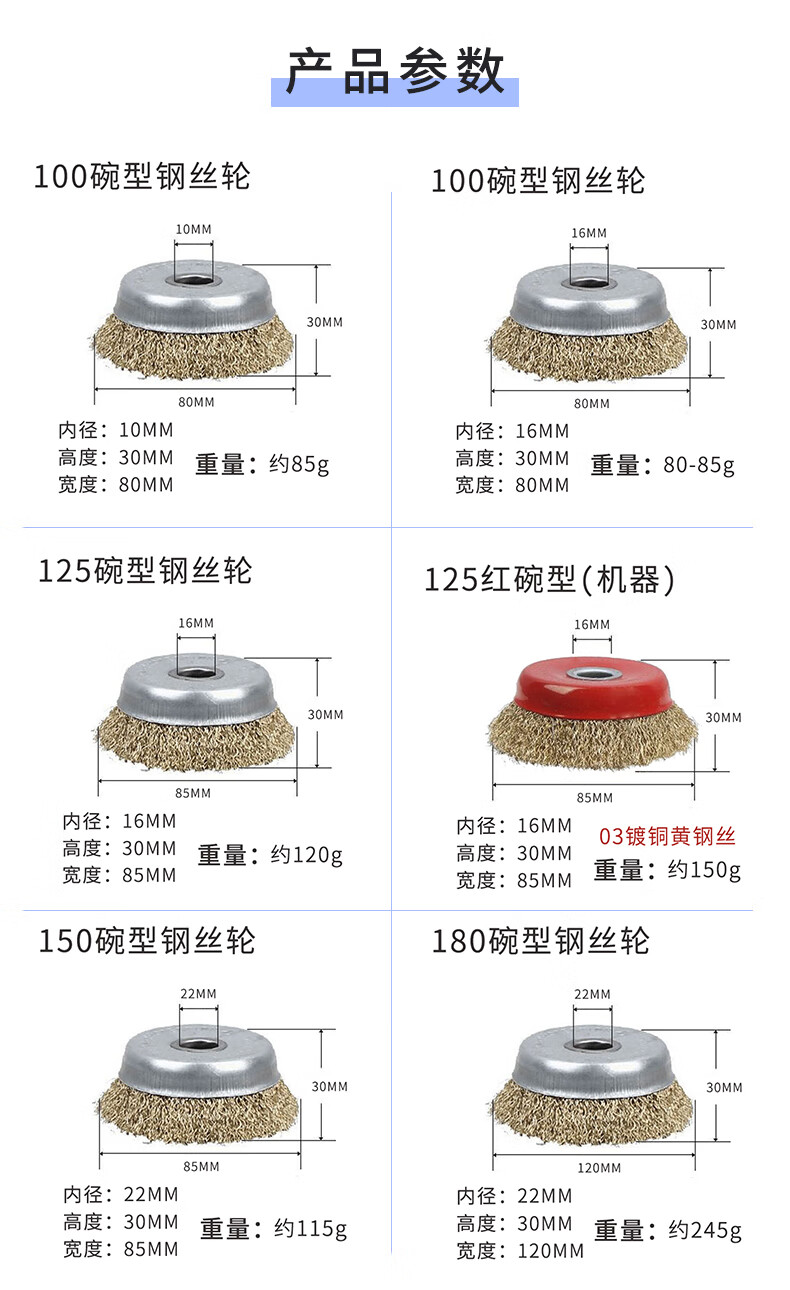 产品参数

100碗型钢丝轮

10MM

30MM

80MM

内径：10MM
高度：30MM
宽度：80MM

重量：约85g

100碗型钢丝轮

16MM

30MM

80MM

内径：16MM
高度：30MM
宽度：80MM

重量：80-85g

125碗型钢丝轮

16MM

30MM

85MM

内径：16MM
高度：30MM
宽度：85MM

重量：约120g

125红碗型(机器)

16MM

30MM

85MM

内径：16MM
高度：30MM
宽度：85MM

03镀铜黄钢丝

重量：约150g

150碗型钢丝轮

22MM

30MM

85MM

内径：22MM
高度：30MM
宽度：85MM

重量：约115g

180碗型钢丝轮

22MM

30MM

120MM

内径：22MM
高度：30MM
宽度：120MM

重量：约245g