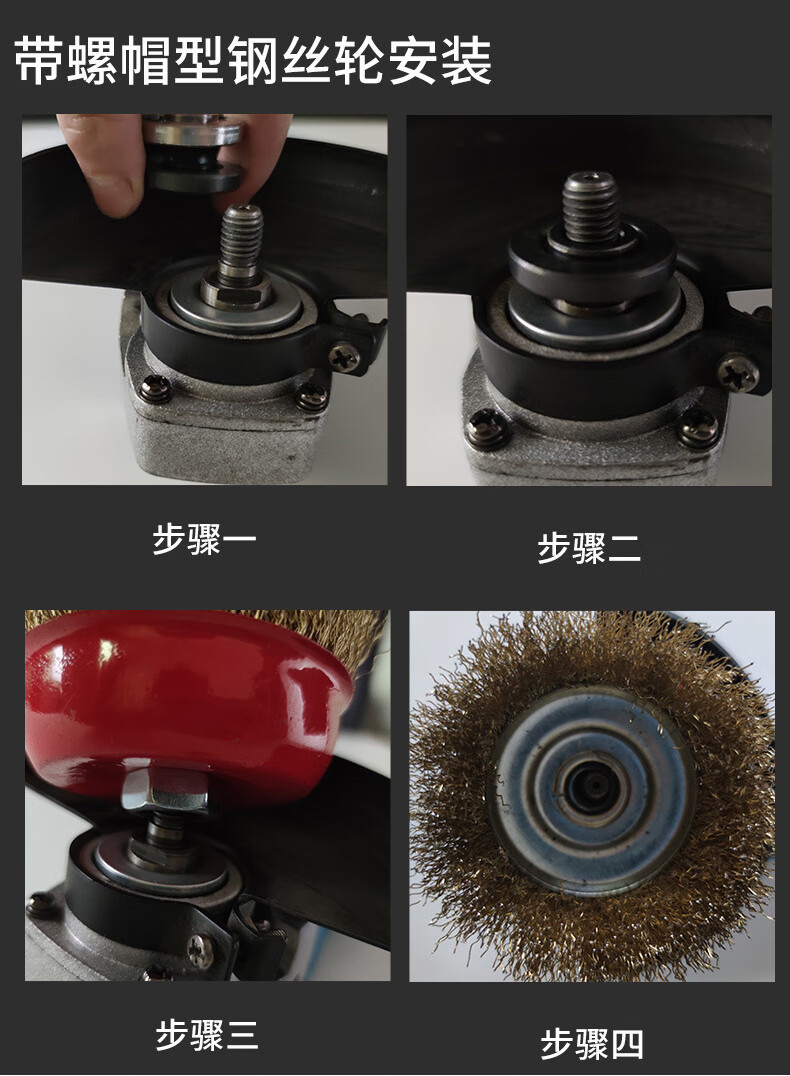 带螺帽型钢丝轮安装

步骤一

步骤二

步骤三

步骤四