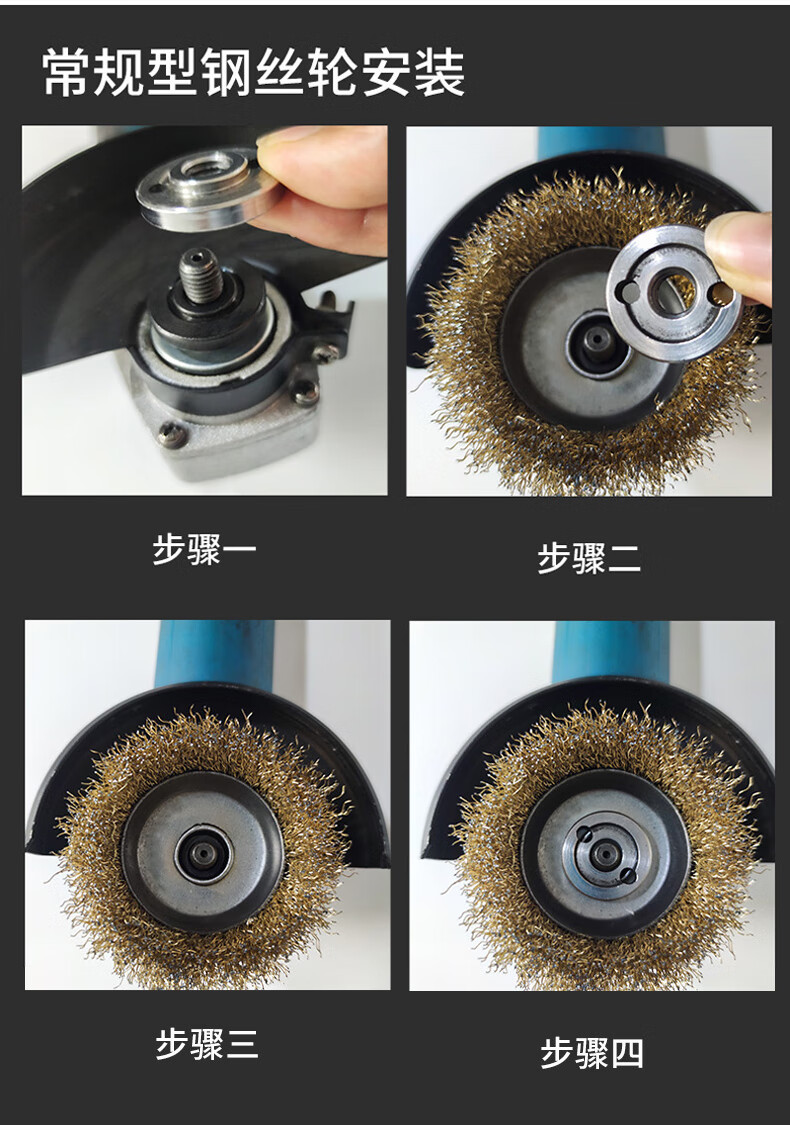 常规型钢丝轮安装

步骤一

步骤二

步骤三

步骤四