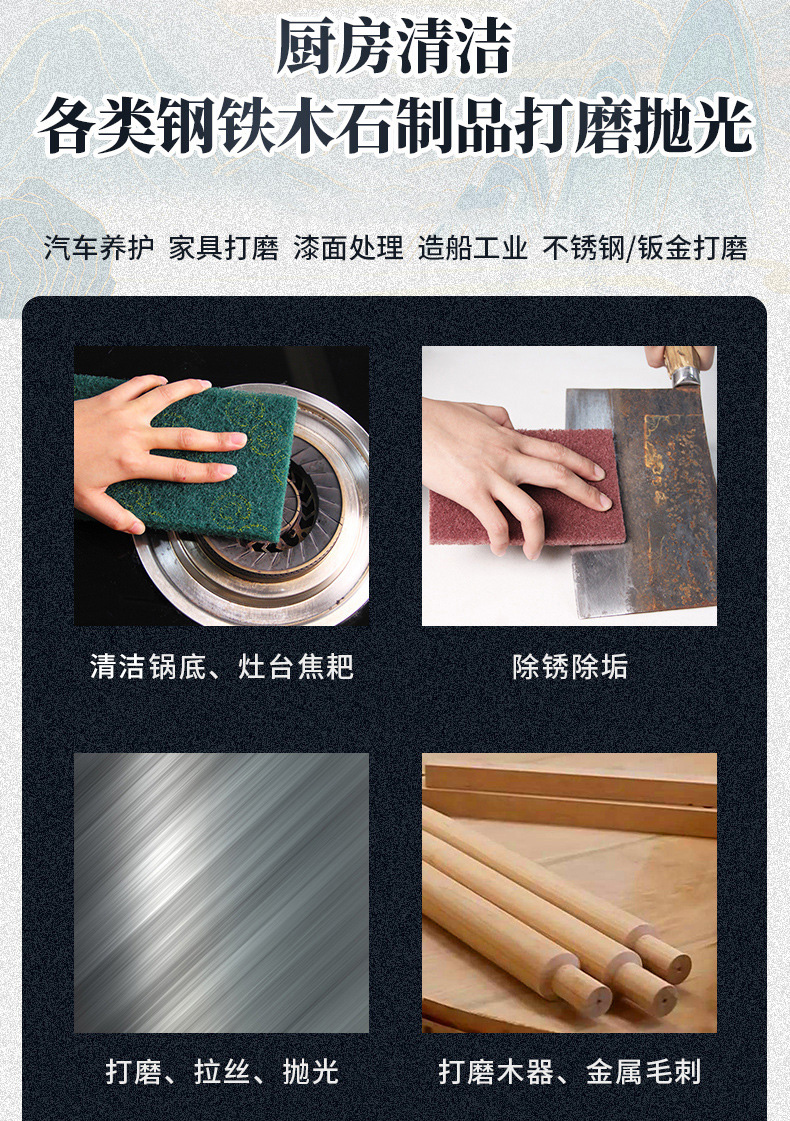 厨房清洁
各类钢铁木石制品打磨抛光

汽车养护 家具打磨 漆面处理 造船工业 不锈钢/钣金打磨

清洁锅底、灶台焦粑

除锈除垢

打磨、拉丝、抛光

打磨木器、金属毛刺