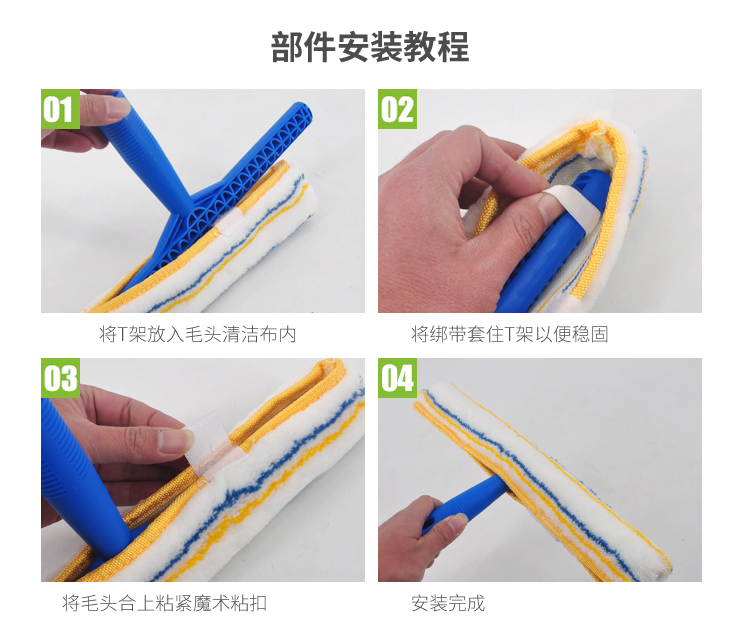 部件安装教程

01

将T架放入毛头清洁布内

02

将绑带套住T架以便稳固

03

将毛头合上粘紧魔术粘扣

04

安装完成