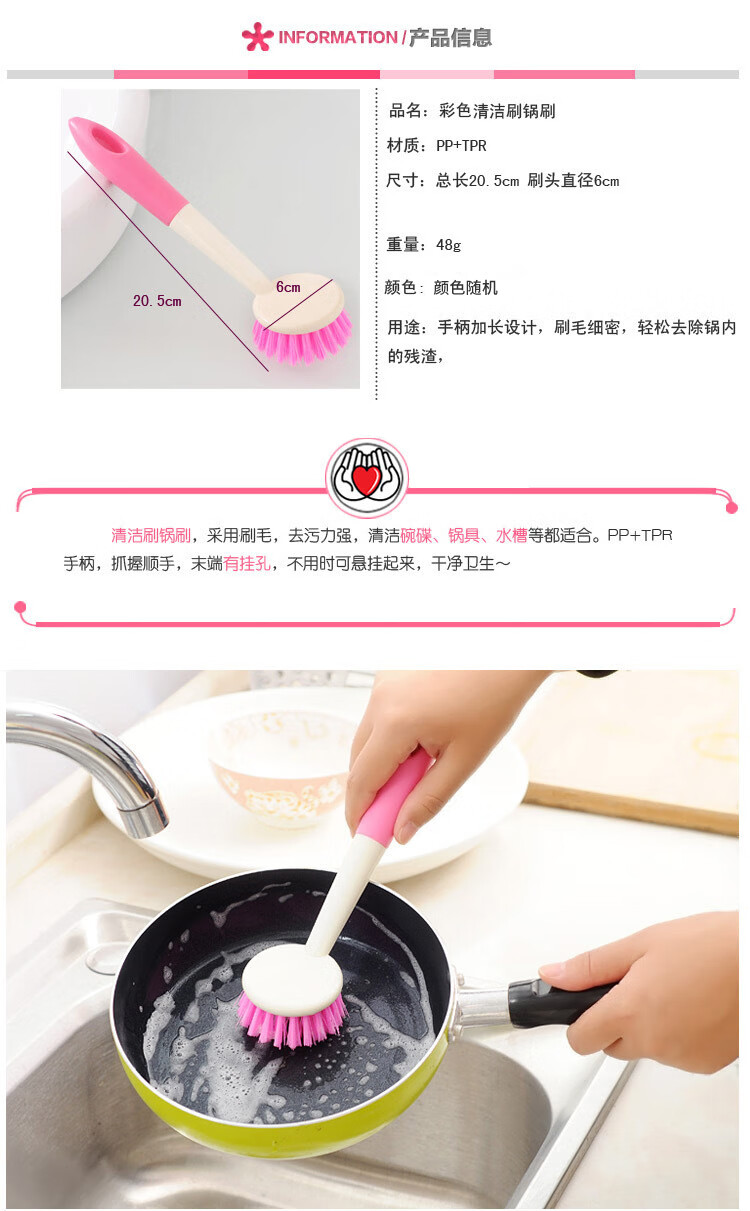 INFORMATION / 产品信息

20.5cm

6cm

品名：彩色清洁刷锅刷

材质：PP+TPR

尺寸：总长20.5cm 刷头直径6cm

重量：48g

颜色：颜色随机

用途：手柄加长设计，刷毛细密，轻松去除锅内的残渣，

清洁刷锅刷，采用刷毛，去污力强，清洁碗碟、锅具、水槽等都适合。PP+TPR手柄，抓握顺手，末端有挂孔，不用时可悬挂起来，干净卫生～