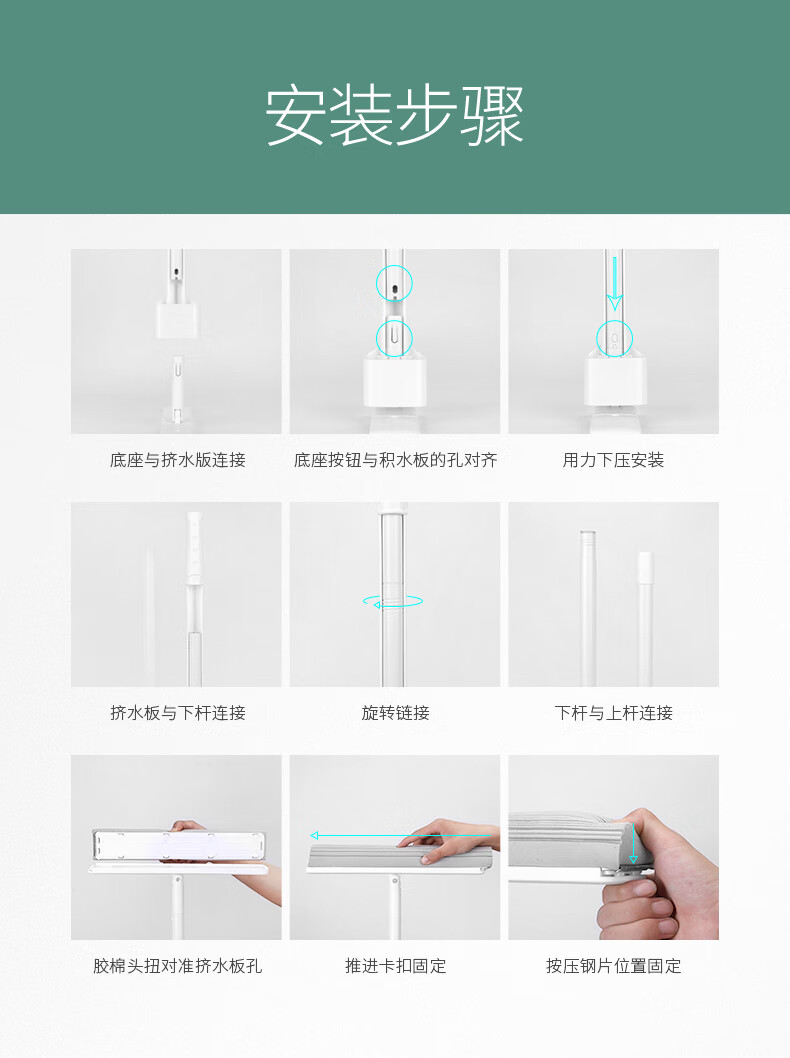 安装步骤

底座与挤水版连接

底座按钮与积水板的孔对齐

用力下压安装

挤水板与下杆连接

旋转链接

下杆与上杆连接

胶棉头扭对准挤水板孔

推进卡扣固定

按压钢片位置固定