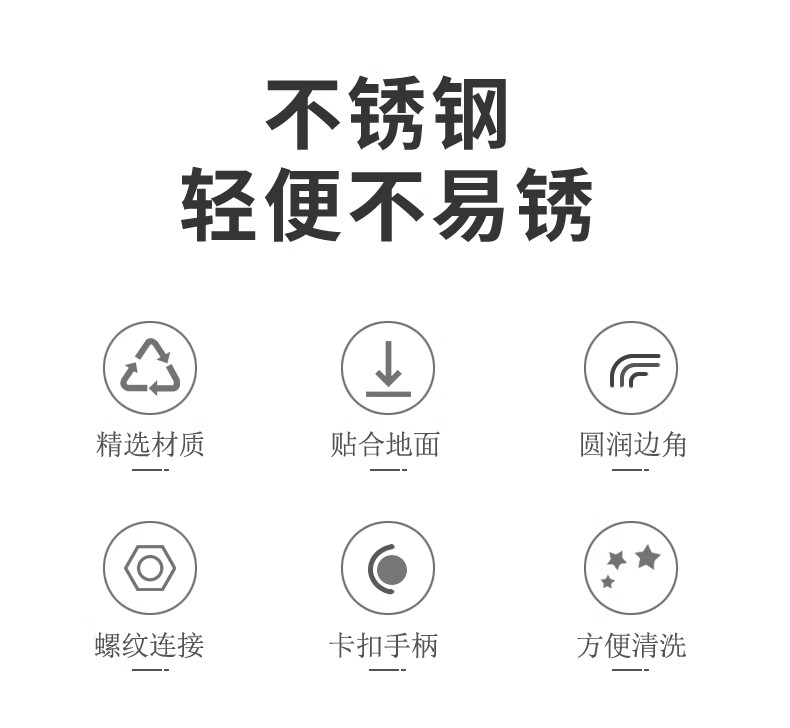 不锈钢
轻便不易锈

精选材质

贴合地面

圆润边角

螺纹连接

卡扣手柄

方便清洗