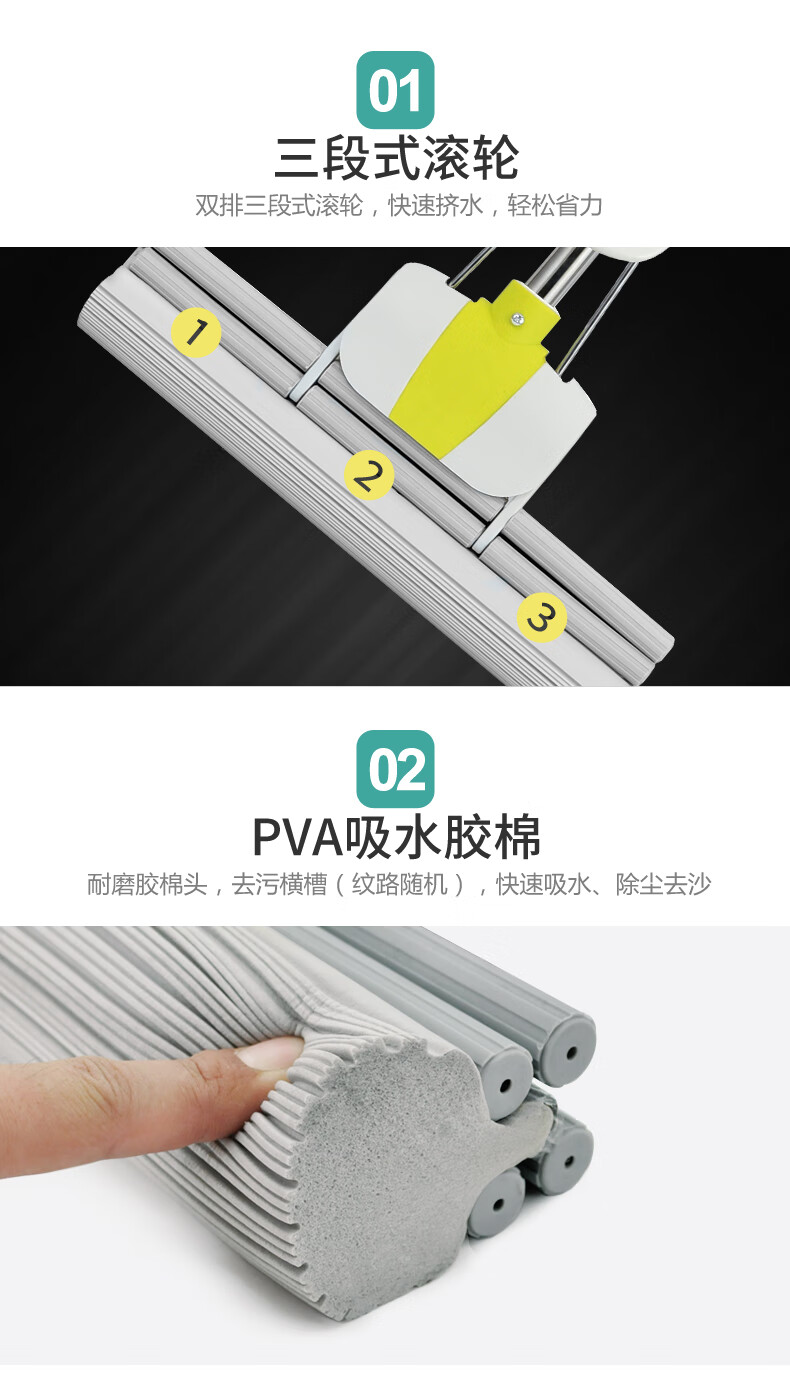 01
三段式滚轮
双排三段式滚轮，快速挤水，轻松省力

1
2
3

02
PVA吸水胶棉
耐磨胶棉头，去污横槽（纹路随机），快速吸水、除尘去沙